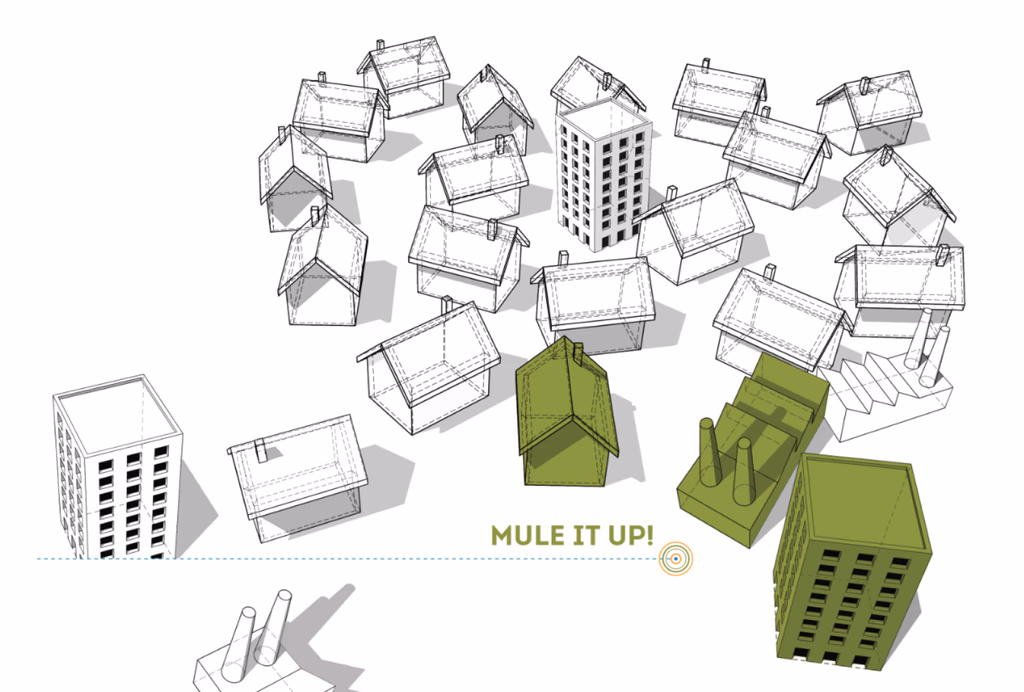 MULE IT UP!